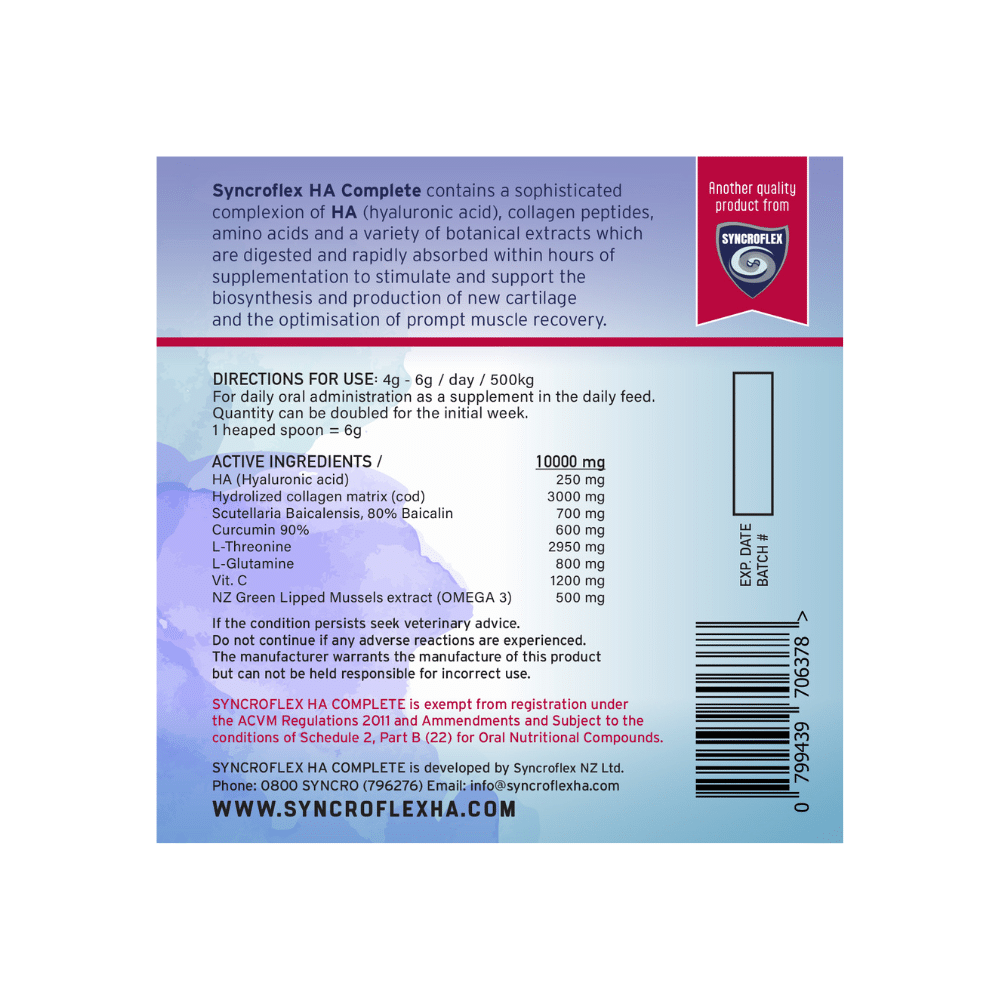 Syncroflex HA Complete contains a sophisticated complexion of HA (hyaluronic acid), collagen peptides, amino acids and a variety of botanical extracts which are digested and rapidly absorbed within hours of supplementation to stimulate and support the biosynthesis and production of new cartilage and the optimisation of prompt muscle recovery.

Another quality product from

SYNCROFLEX

DIRECTIONS FOR USE: 4g - 6g / day / 500kg
For daily oral administration as a supplement in the daily feed.
Quantity can be doubled for the initial week.
1 heaped spoon = 6g

| ACTIVE INGREDIENTS / | 10000 mg |
|---|---|
| HA (Hyaluronic acid) | 250 mg |
| Hydrolized collagen matrix (cod) | 3000 mg |
| Scutellaria Baicalensis, 80% Baicalin | 700 mg |
| Curcumin 90% | 600 mg |
| L-Threonine | 2950 mg |
| L-Glutamine | 800 mg |
| Vit. C | 1200 mg |
| NZ Green Lipped Mussels extract (OMEGA 3) | 500 mg |

If the condition persists seek veterinary advice.
Do not continue if any adverse reactions are experienced.
The manufacturer warrants the manufacture of this product but can not be held responsible for incorrect use.

SYNCROFLEX HA COMPLETE is exempt from registration under the ACVM Regulations 2011 and Ammendments and Subject to the conditions of Schedule 2, Part B (22) for Oral Nutritional Compounds.

SYNCROFLEX HA COMPLETE is developed by Syncroflex NZ Ltd.
Phone: 0800 SYNCRO (796276) Email: info@syncroflexha.com

WWW.SYNCROFLEXHA.COM

EXP. DATE
BATCH #

0 799439 706378 >